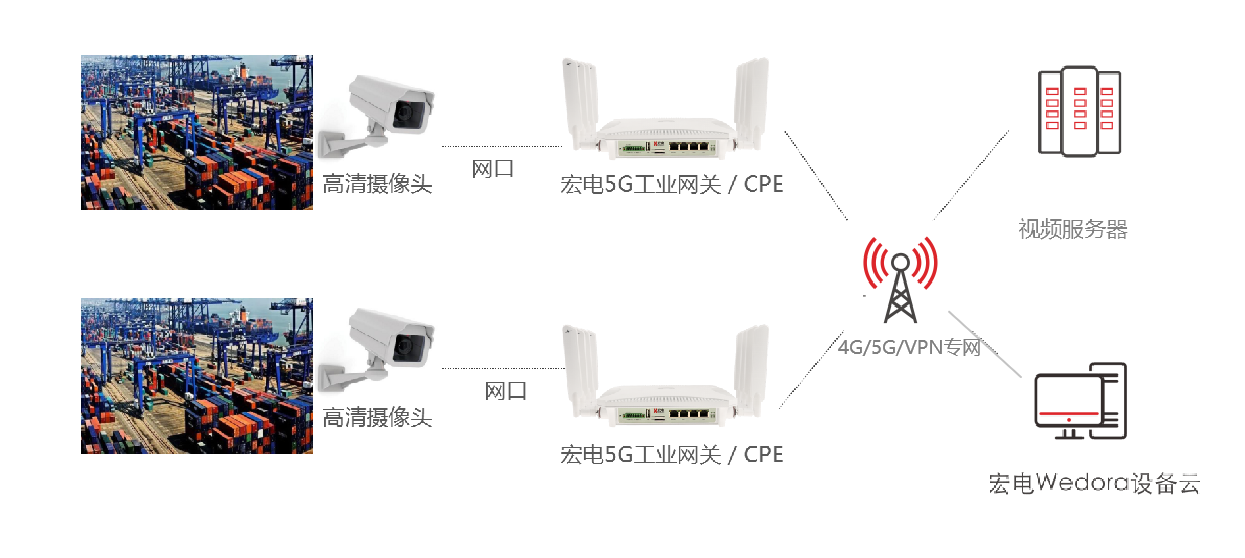 高清摄像头

网口

宏电5G工业网关 / CPE

视频服务器

4G/5G/VPN专网

高清摄像头

网口

宏电5G工业网关 / CPE

宏电Wedora设备云